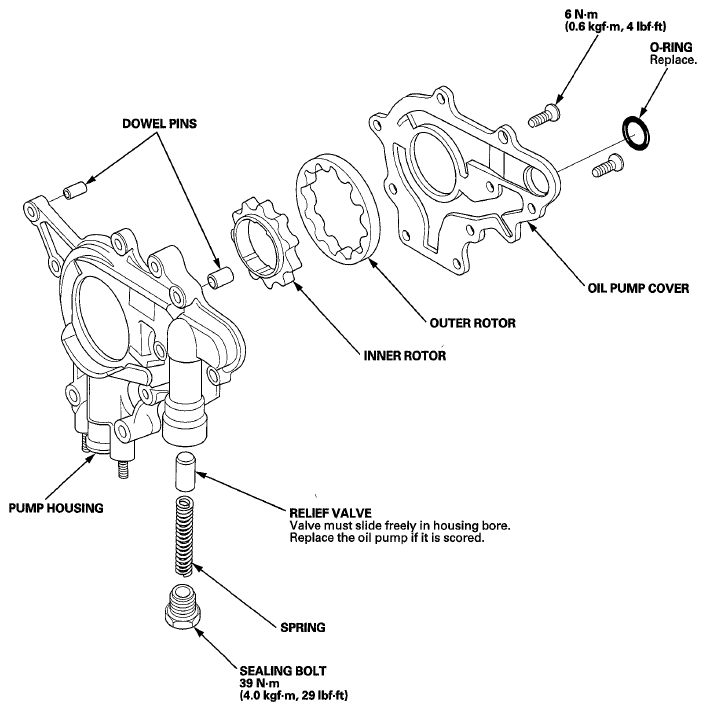 6 N·m
(0.6 kgf·m, 4 lbf·ft)

O-RING
Replace.

DOWEL PINS

OIL PUMP COVER

OUTER ROTOR

INNER ROTOR

PUMP HOUSING

RELIEF VALVE
Valve must slide freely in housing bore.
Replace the oil pump if it is scored.

SPRING

SEALING BOLT
39 N·m
(4.0 kgf·m, 29 lbf·ft)