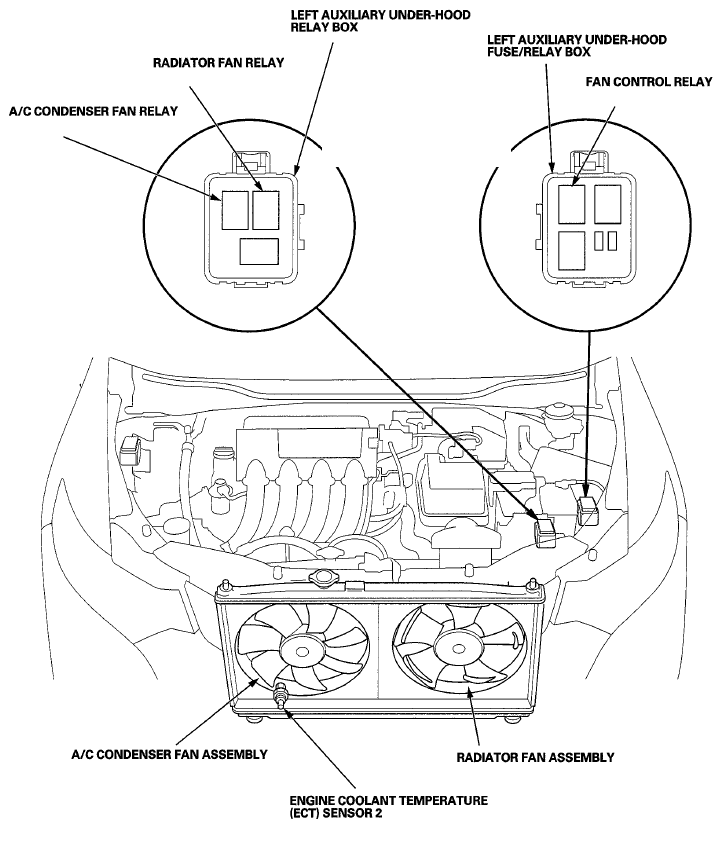 LEFT AUXILIARY UNDER-HOOD RELAY BOX

RADIATOR FAN RELAY

A/C CONDENSER FAN RELAY

LEFT AUXILIARY UNDER-HOOD FUSE/RELAY BOX

FAN CONTROL RELAY

A/C CONDENSER FAN ASSEMBLY

RADIATOR FAN ASSEMBLY

ENGINE COOLANT TEMPERATURE (ECT) SENSOR 2