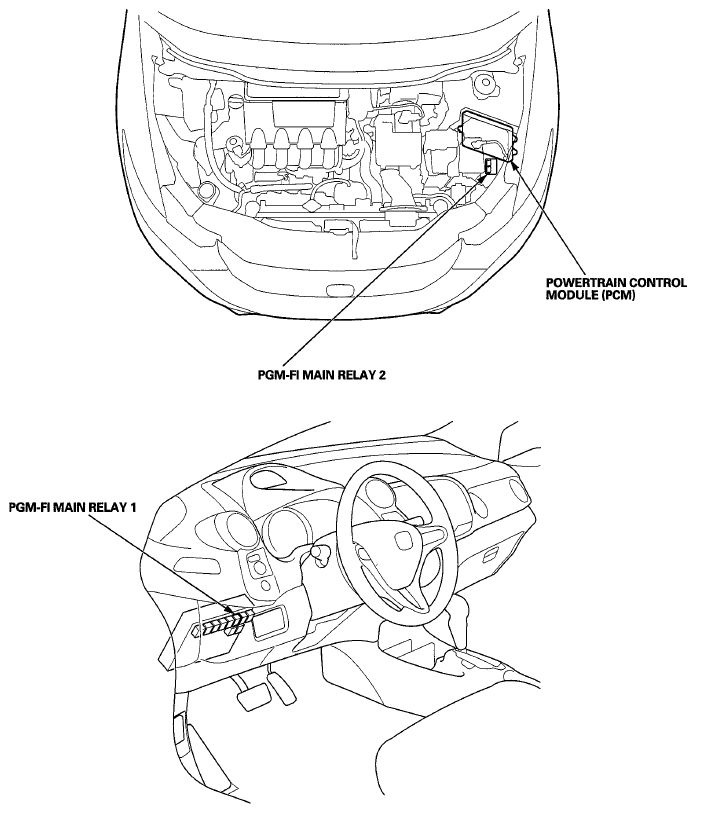 POWERTRAIN CONTROL MODULE (PCM)

PGM-FI MAIN RELAY 2

PGM-FI MAIN RELAY 1