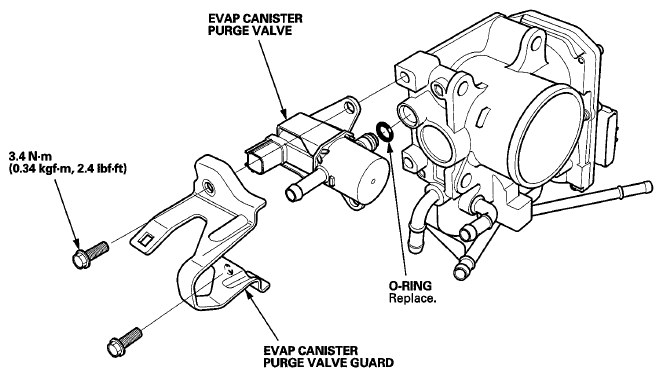 EVAP CANISTER
PURGE VALVE

3.4 N·m
(0.34 kgf·m, 2.4 lbf·ft)

O-RING
Replace.

EVAP CANISTER
PURGE VALVE GUARD