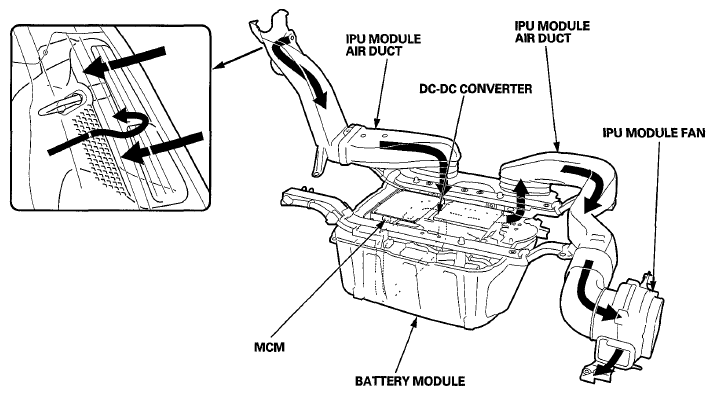 IPU MODULE AIR DUCT

IPU MODULE AIR DUCT

DC-DC CONVERTER

IPU MODULE FAN

MCM

BATTERY MODULE