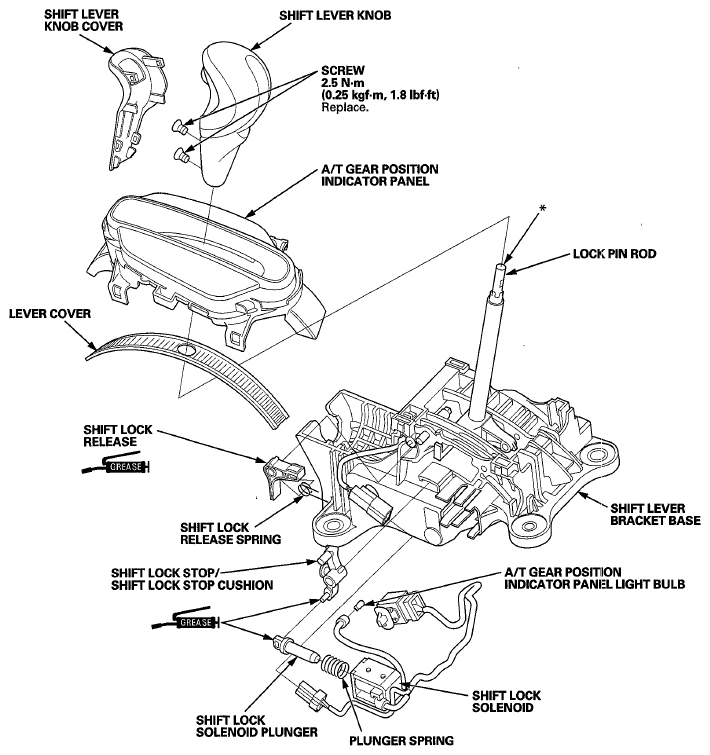 SHIFT LEVER KNOB COVER

SHIFT LEVER KNOB

SCREW
2.5 N·m
(0.25 kgf·m, 1.8 lbf·ft)
Replace.

A/T GEAR POSITION INDICATOR PANEL

*

LOCK PIN ROD

LEVER COVER

SHIFT LOCK RELEASE

GREASE

SHIFT LOCK RELEASE SPRING

SHIFT LEVER BRACKET BASE

SHIFT LOCK STOP/
SHIFT LOCK STOP CUSHION

A/T GEAR POSITION INDICATOR PANEL LIGHT BULB

GREASE

SHIFT LOCK SOLENOID

SHIFT LOCK SOLENOID PLUNGER

PLUNGER SPRING