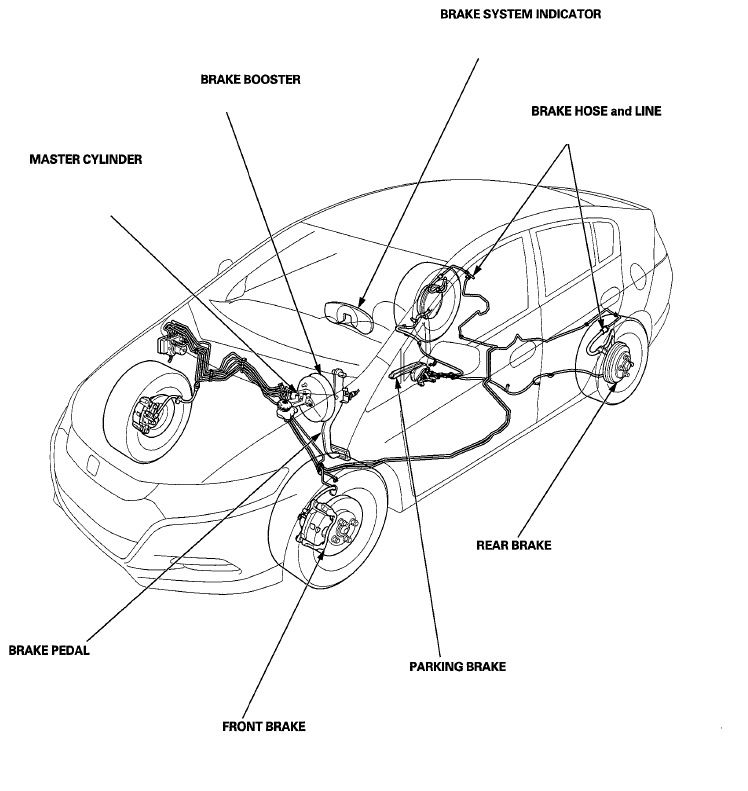 BRAKE SYSTEM INDICATOR

BRAKE BOOSTER

BRAKE HOSE and LINE

MASTER CYLINDER

REAR BRAKE

BRAKE PEDAL

PARKING BRAKE

FRONT BRAKE