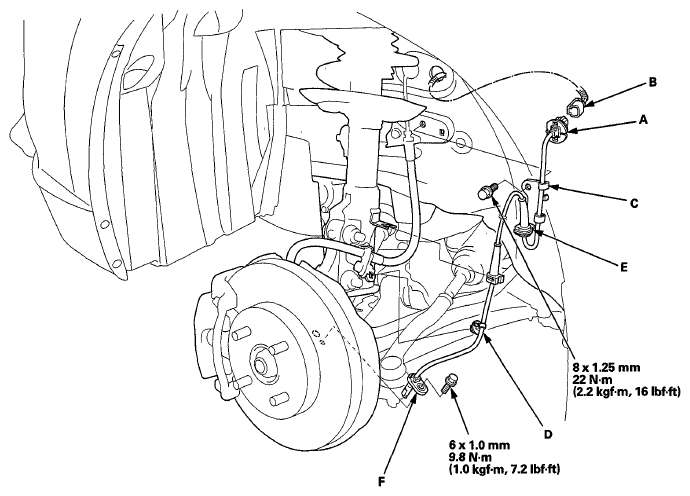 B

A

C

E

8 x 1.25 mm
22 N·m
(2.2 kgf·m, 16 lbf·ft)

D

6 x 1.0 mm
9.8 N·m
(1.0 kgf·m, 7.2 lbf·ft)

F