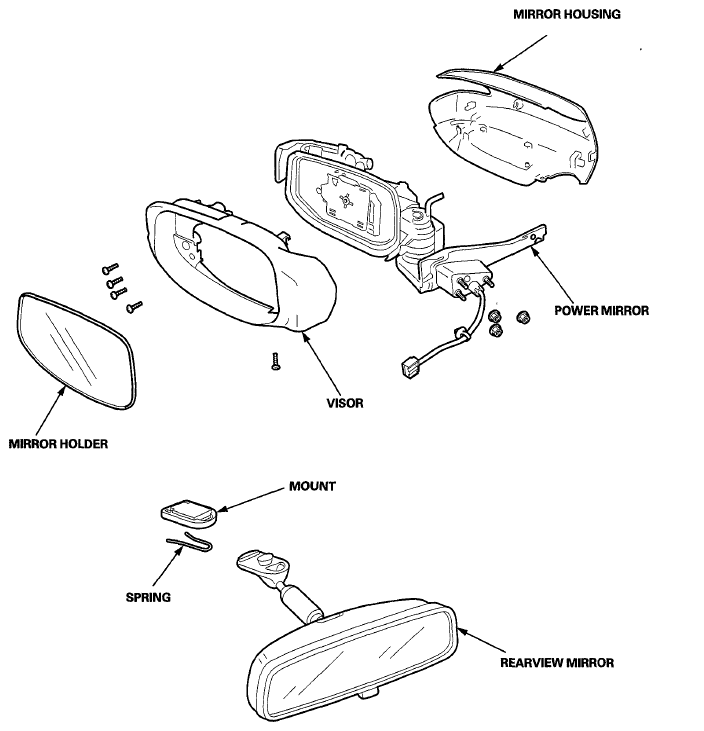 MIRROR HOUSING

POWER MIRROR

VISOR

MIRROR HOLDER

MOUNT

SPRING

REARVIEW MIRROR