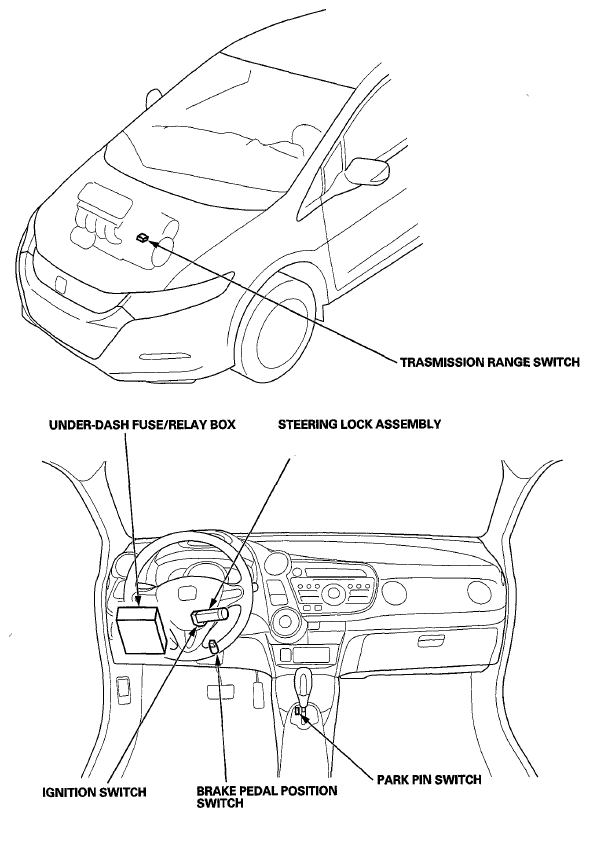 TRASMISSION RANGE SWITCH

UNDER-DASH FUSE/RELAY BOX

STEERING LOCK ASSEMBLY

IGNITION SWITCH

BRAKE PEDAL POSITION SWITCH

PARK PIN SWITCH