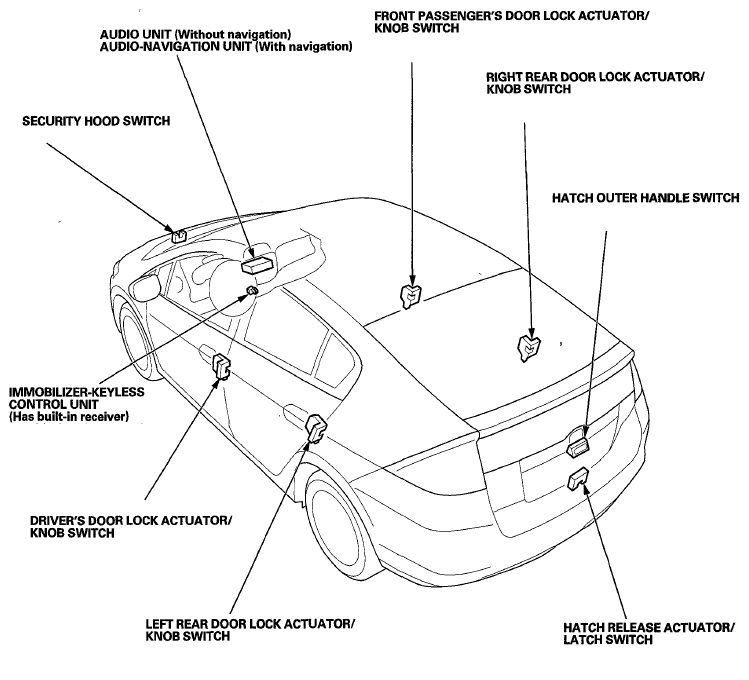 AUDIO UNIT (Without navigation)
AUDIO-NAVIGATION UNIT (With navigation)

FRONT PASSENGER'S DOOR LOCK ACTUATOR/
KNOB SWITCH

RIGHT REAR DOOR LOCK ACTUATOR/
KNOB SWITCH

SECURITY HOOD SWITCH

HATCH OUTER HANDLE SWITCH

IMMOBILIZER-KEYLESS
CONTROL UNIT
(Has built-in receiver)

DRIVER'S DOOR LOCK ACTUATOR/
KNOB SWITCH

LEFT REAR DOOR LOCK ACTUATOR/
KNOB SWITCH

HATCH RELEASE ACTUATOR/
LATCH SWITCH