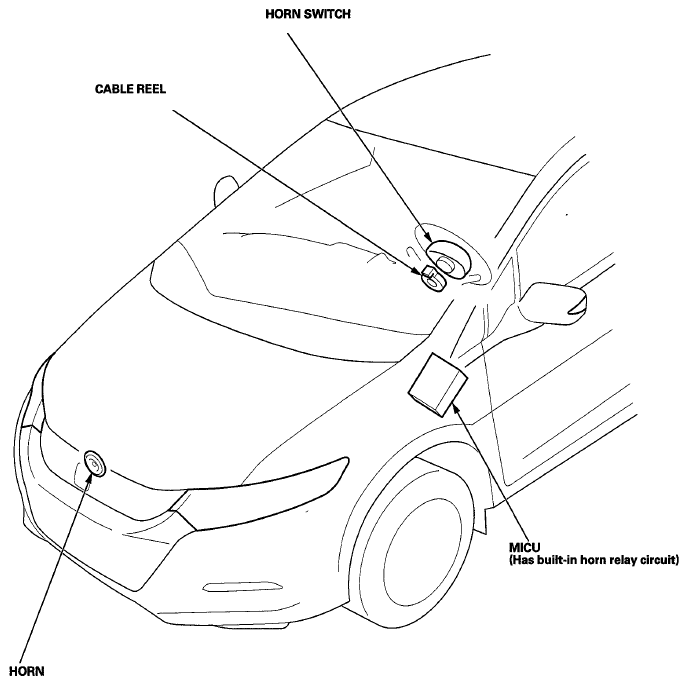 HORN SWITCH

CABLE REEL

MICU
(Has built-in horn relay circuit)

HORN