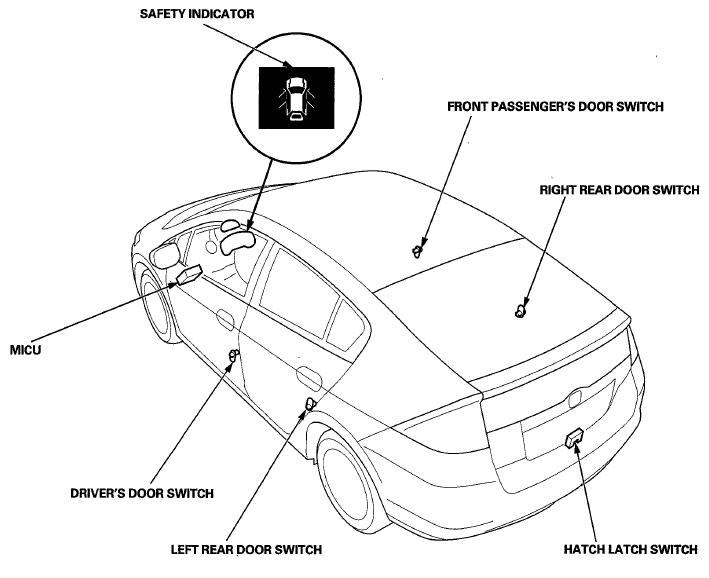 SAFETY INDICATOR

FRONT PASSENGER'S DOOR SWITCH

RIGHT REAR DOOR SWITCH

MICU

DRIVER'S DOOR SWITCH

LEFT REAR DOOR SWITCH

HATCH LATCH SWITCH