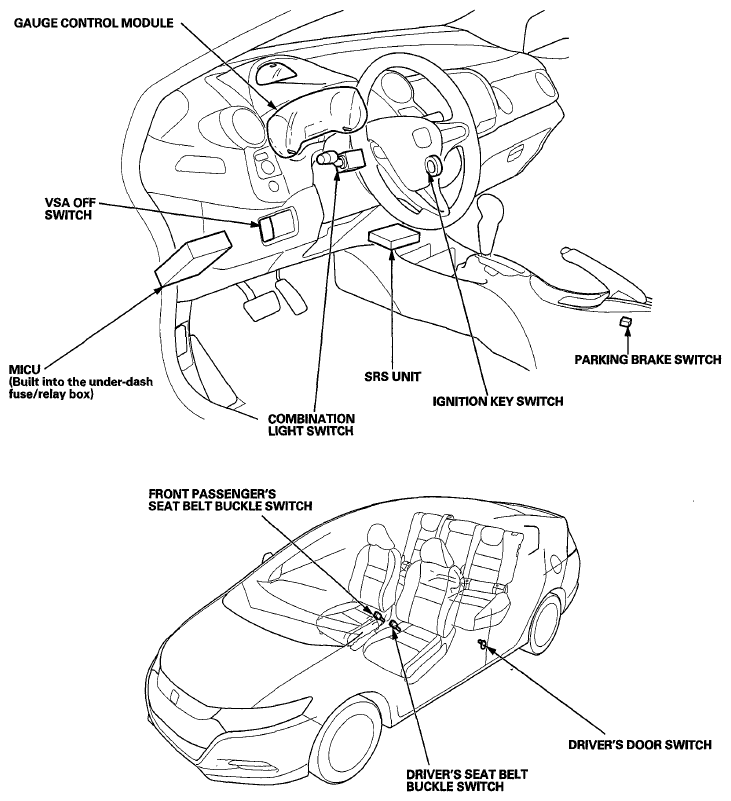 GAUGE CONTROL MODULE

VSA OFF SWITCH

MICU
(Built into the under-dash fuse/relay box)

COMBINATION LIGHT SWITCH

SRS UNIT

IGNITION KEY SWITCH

PARKING BRAKE SWITCH

FRONT PASSENGER'S SEAT BELT BUCKLE SWITCH

DRIVER'S SEAT BELT BUCKLE SWITCH

DRIVER'S DOOR SWITCH