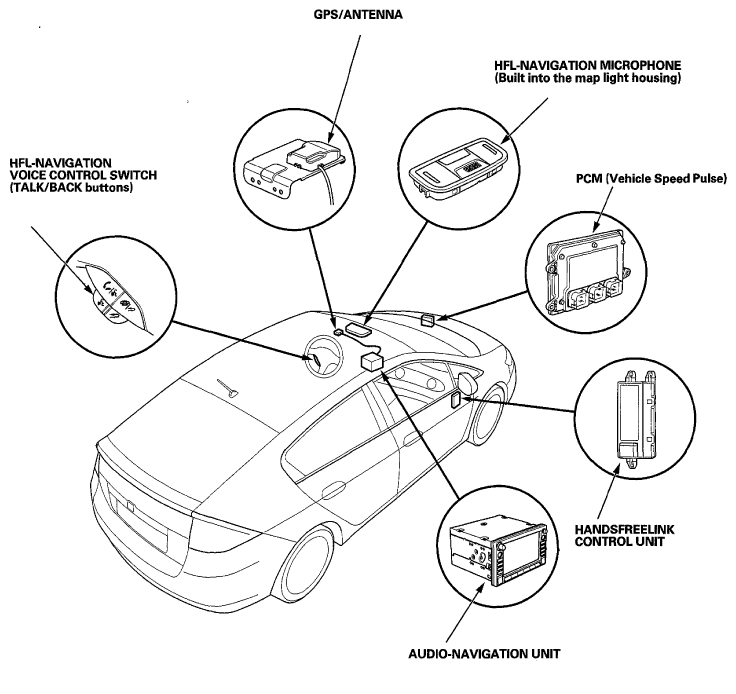 GPS/ANTENNA

HFL-NAVIGATION MICROPHONE
(Built into the map light housing)

HFL-NAVIGATION
VOICE CONTROL SWITCH
(TALK/BACK buttons)

PCM (Vehicle Speed Pulse)

HANDSFREELINK
CONTROL UNIT

AUDIO-NAVIGATION UNIT