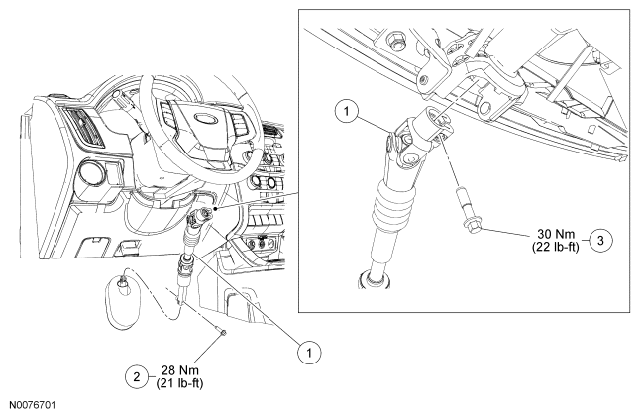 1

30 Nm
(22 lb-ft)
3

1

2
28 Nm
(21 lb-ft)

N0076701