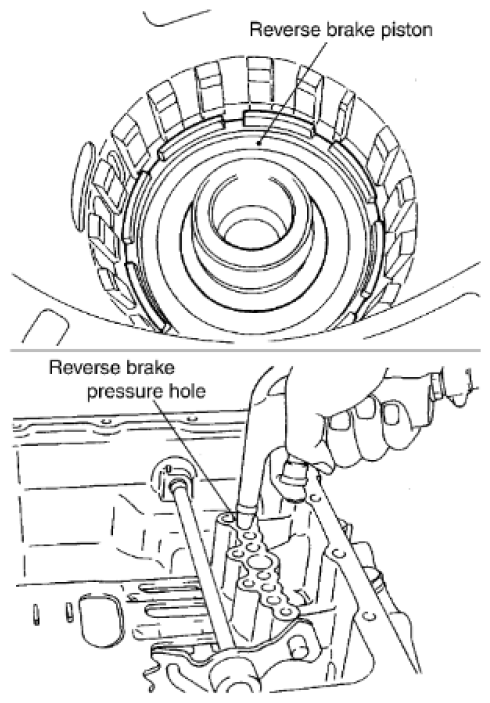 Reverse brake piston

Reverse brake pressure hole