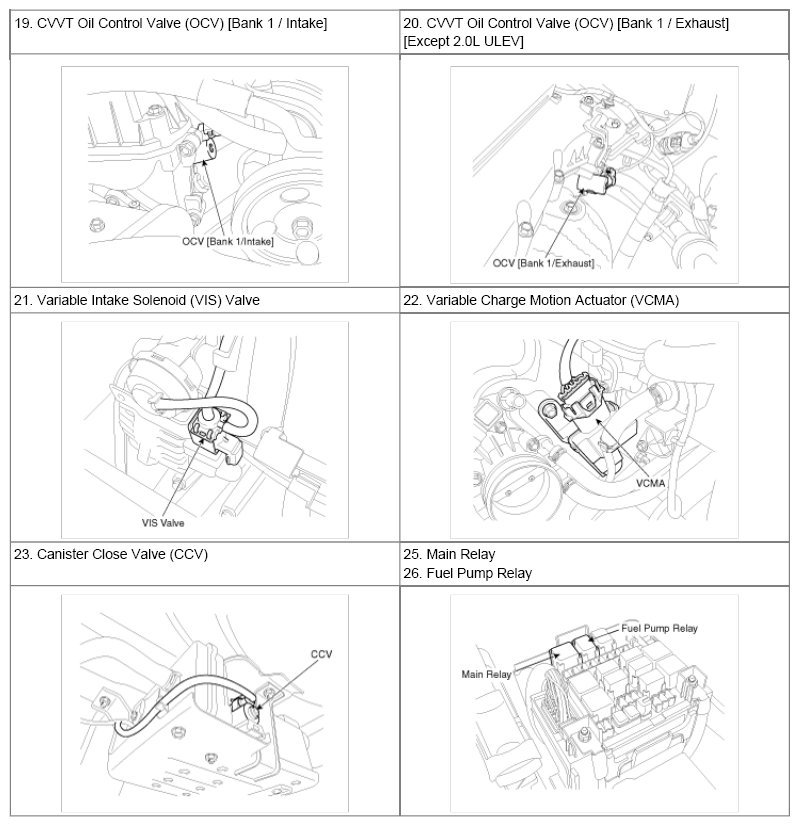 | 19. CVVT Oil Control Valve (OCV) [Bank 1 / Intake] | 20. CVVT Oil Control Valve (OCV) [Bank 1 / Exhaust] [Except 2.0L ULEV] |
|---|---|
| OCV [Bank 1/Intake] | OCV [Bank 1/Exhaust] |
| 21. Variable Intake Solenoid (VIS) Valve | 22. Variable Charge Motion Actuator (VCMA) |
| VIS Valve | VCMA |
| 23. Canister Close Valve (CCV) | 25. Main Relay 26. Fuel Pump Relay |
| CCV | Fuel Pump Relay Main Relay |