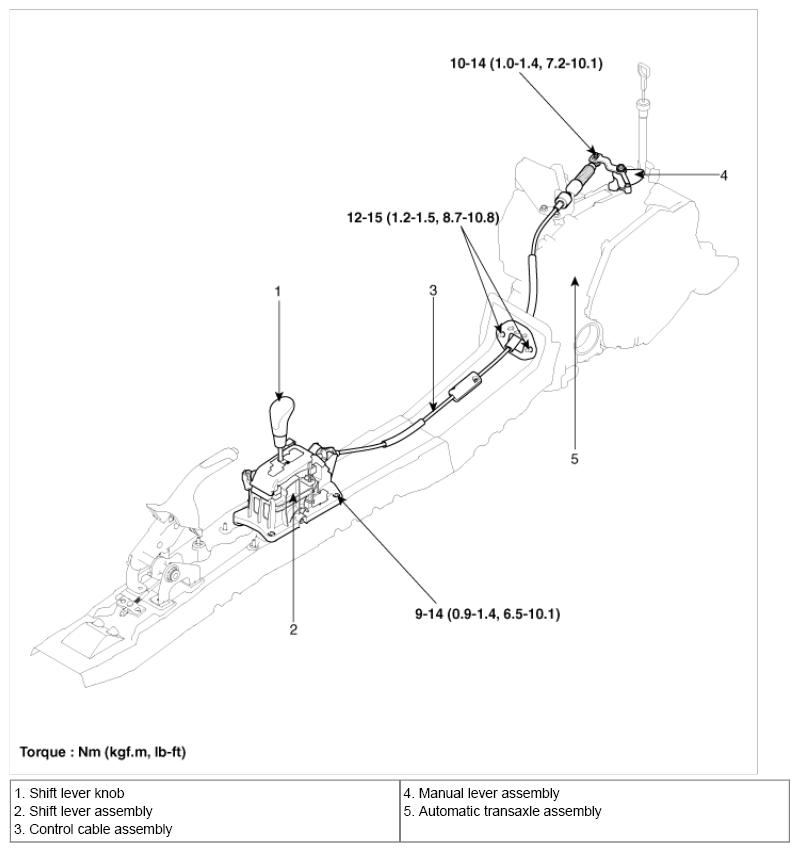 10-14 (1.0-1.4, 7.2-10.1)

4

12-15 (1.2-1.5, 8.7-10.8)

1

3

5

2

9-14 (0.9-1.4, 6.5-10.1)

Torque : Nm (kgf.m, lb-ft)

| 1. Shift lever knob<br>2. Shift lever assembly<br>3. Control cable assembly | 4. Manual lever assembly<br>5. Automatic transaxle assembly |
|---|---|