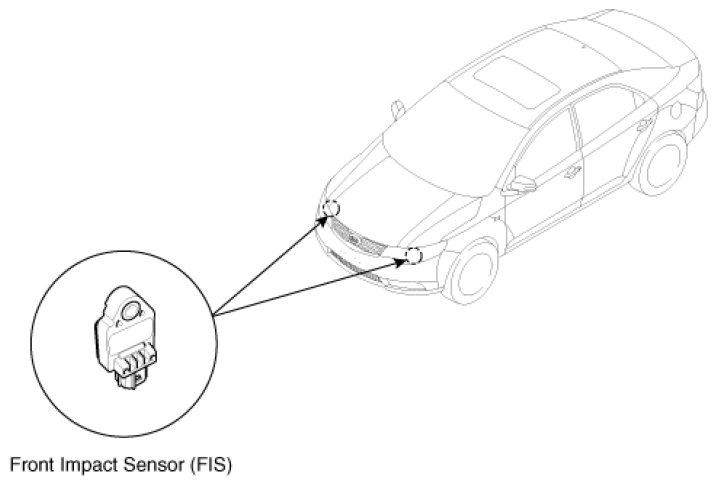 Front Impact Sensor (FIS)