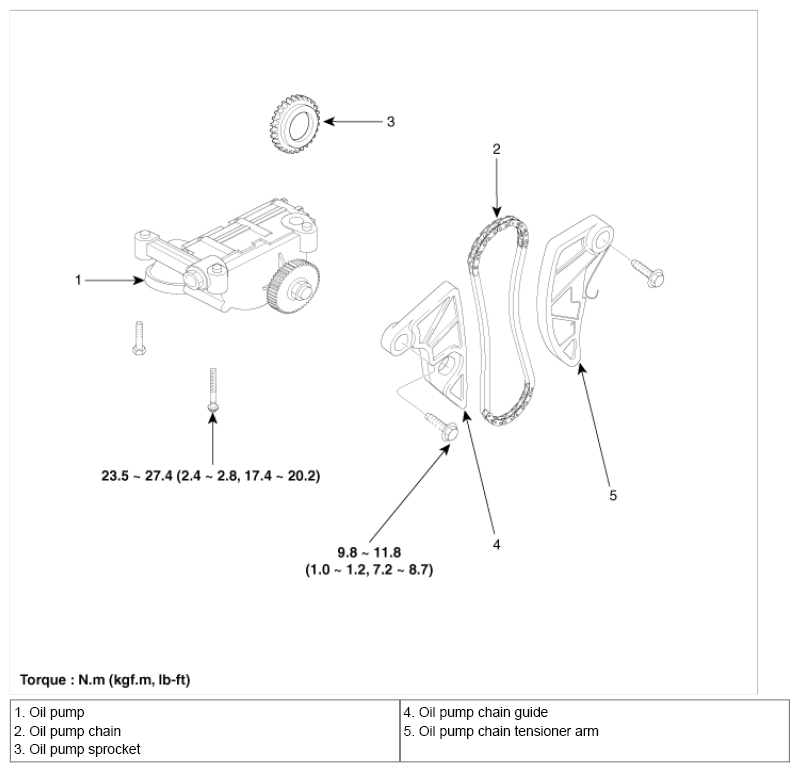 3

2

1

23.5 ~ 27.4 (2.4 ~ 2.8, 17.4 ~ 20.2)

5

4

9.8 ~ 11.8
(1.0 ~ 1.2, 7.2 ~ 8.7)

Torque : N.m (kgf.m, lb-ft)

| 1. Oil pump<br>2. Oil pump chain<br>3. Oil pump sprocket | 4. Oil pump chain guide<br>5. Oil pump chain tensioner arm |
|---|---|