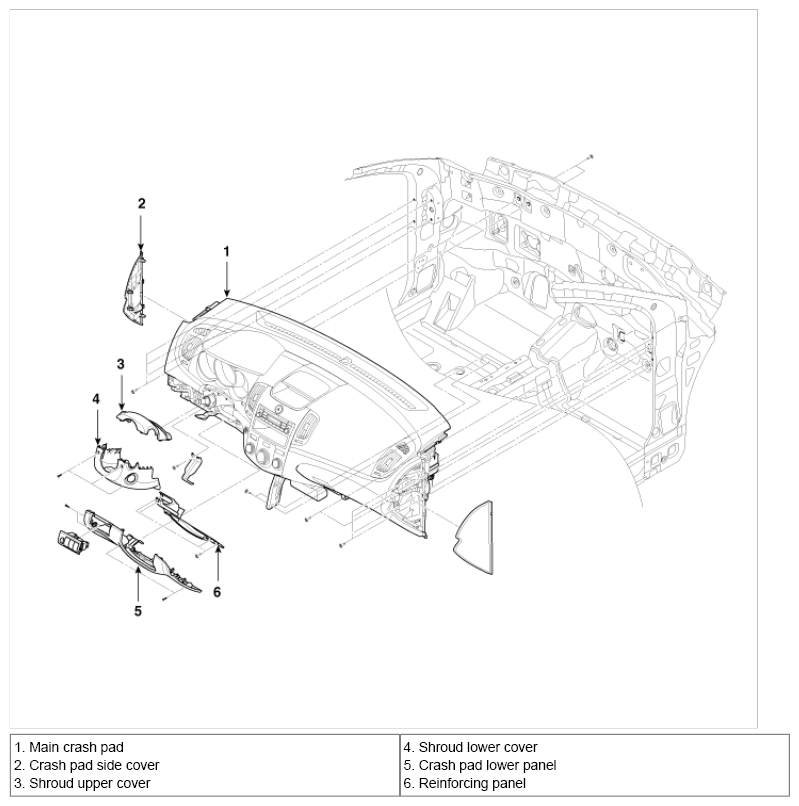 2

1

3

4

6

5

| 1. Main crash pad<br>2. Crash pad side cover<br>3. Shroud upper cover | 4. Shroud lower cover<br>5. Crash pad lower panel<br>6. Reinforcing panel |
|---|---|