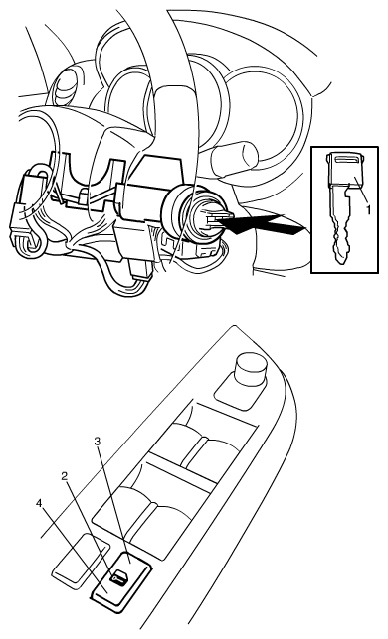 1

3

2

4