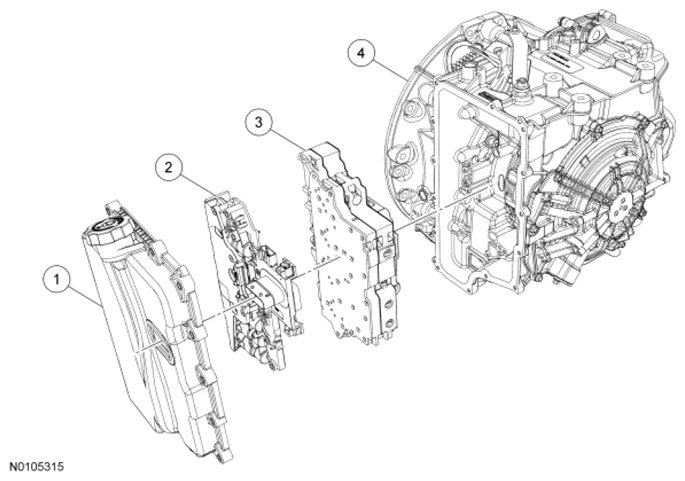 4

3

2

1

N0105315