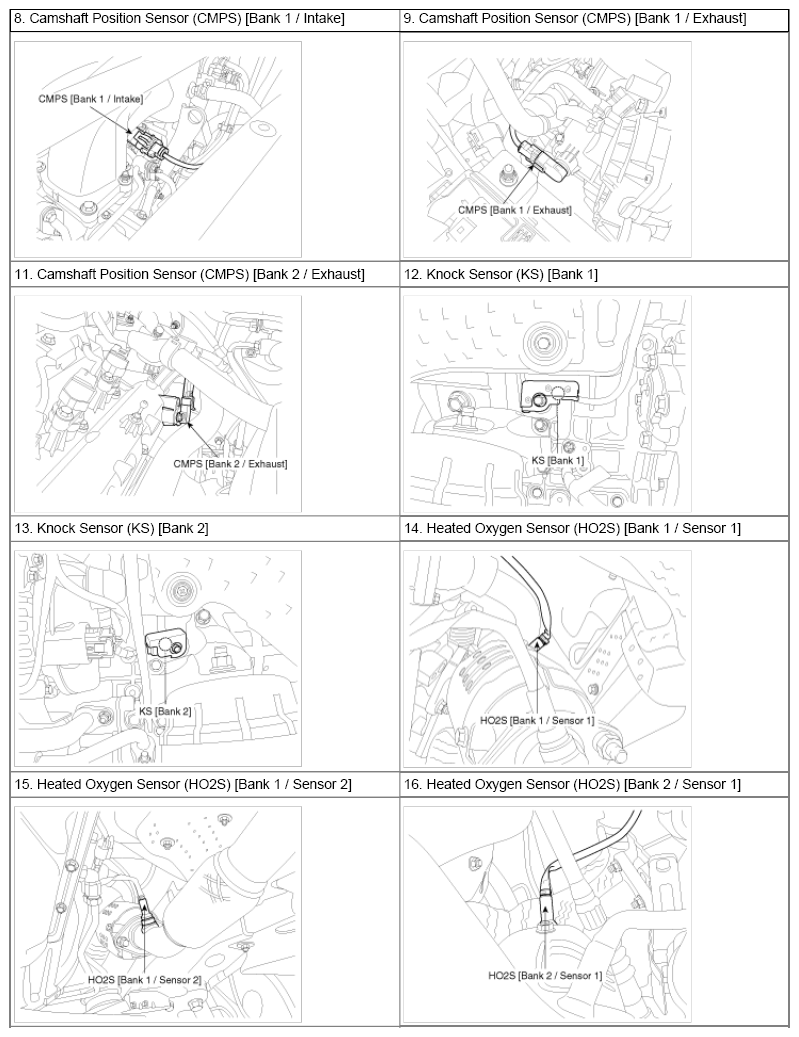 | 8. Camshaft Position Sensor (CMPS) [Bank 1 / Intake] | 9. Camshaft Position Sensor (CMPS) [Bank 1 / Exhaust] |
|---|---|
| CMPS [Bank 1 / Intake] | CMPS [Bank 1 / Exhaust] |
| 11. Camshaft Position Sensor (CMPS) [Bank 2 / Exhaust] | 12. Knock Sensor (KS) [Bank 1] |
| CMPS [Bank 2 / Exhaust] | KS [Bank 1] |
| 13. Knock Sensor (KS) [Bank 2] | 14. Heated Oxygen Sensor (HO2S) [Bank 1 / Sensor 1] |
| KS [Bank 2] | HO2S [Bank 1 / Sensor 1] |
| 15. Heated Oxygen Sensor (HO2S) [Bank 1 / Sensor 2] | 16. Heated Oxygen Sensor (HO2S) [Bank 2 / Sensor 1] |
| HO2S [Bank 1 / Sensor 2] | HO2S [Bank 2 / Sensor 1] |