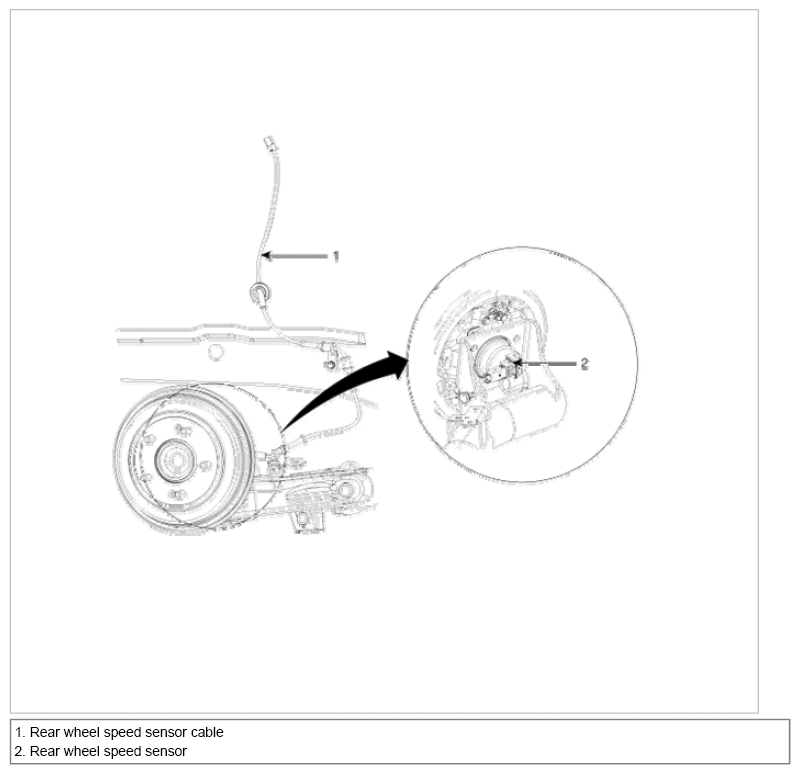 1

2

1. Rear wheel speed sensor cable
2. Rear wheel speed sensor