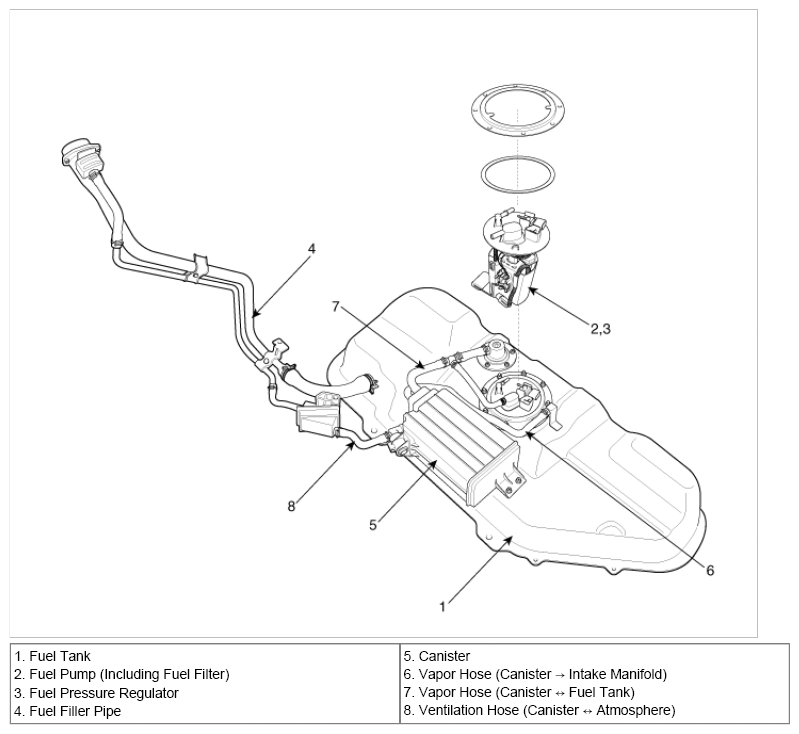 4

7

2,3

8

5

6

1

| 1. Fuel Tank<br>2. Fuel Pump (Including Fuel Filter)<br>3. Fuel Pressure Regulator<br>4. Fuel Filler Pipe | 5. Canister<br>6. Vapor Hose (Canister → Intake Manifold)<br>7. Vapor Hose (Canister ↔ Fuel Tank)<br>8. Ventilation Hose (Canister ↔ Atmosphere) |
|---|---|