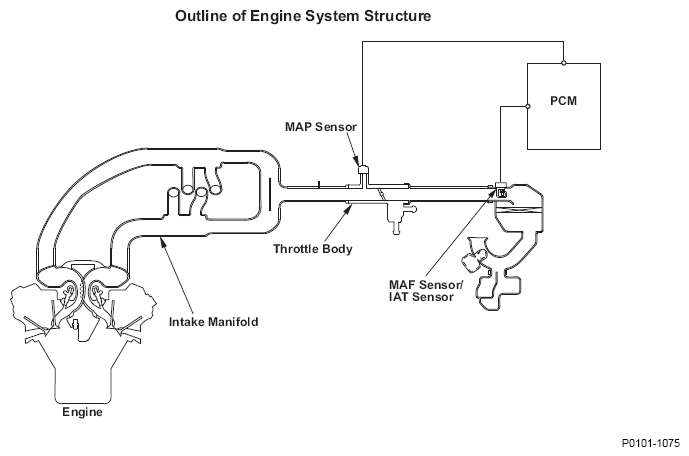 Outline of Engine System Structure

PCM

MAP Sensor

Throttle Body

MAF Sensor/
IAT Sensor

Intake Manifold

Engine

P0101-1075