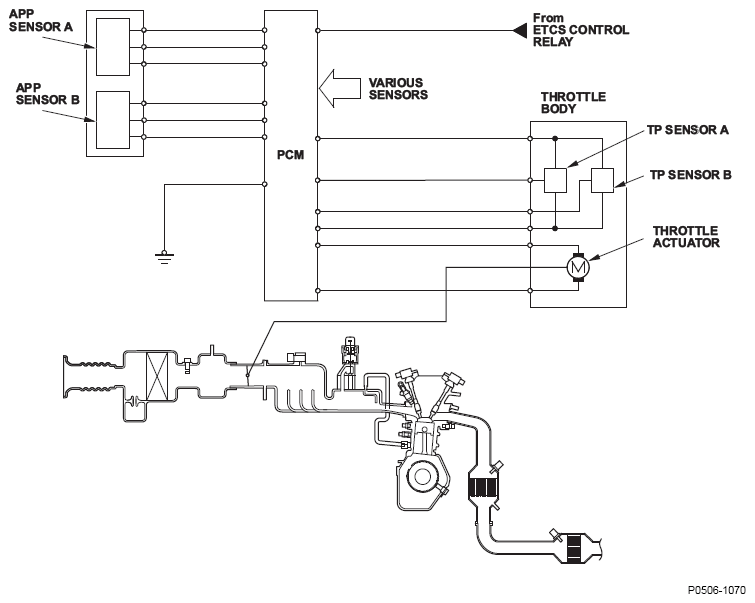 APP SENSOR A

APP SENSOR B

PCM

From ETCS CONTROL RELAY

VARIOUS SENSORS

THROTTLE BODY

TP SENSOR A

TP SENSOR B

THROTTLE ACTUATOR

M

P0506-1070