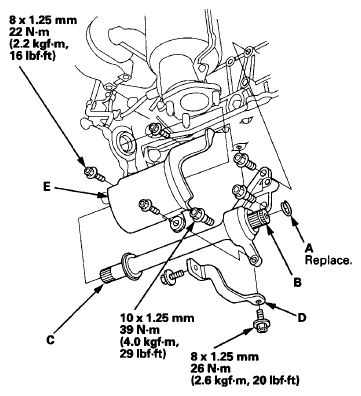 8 x 1.25 mm
22 N·m
(2.2 kgf·m,
16 lbf·ft)

E

A
Replace.

B

C

10 x 1.25 mm
39 N·m
(4.0 kgf·m,
29 lbf·ft)

D

8 x 1.25 mm
26 N·m
(2.6 kgf·m, 20 lbf·ft)