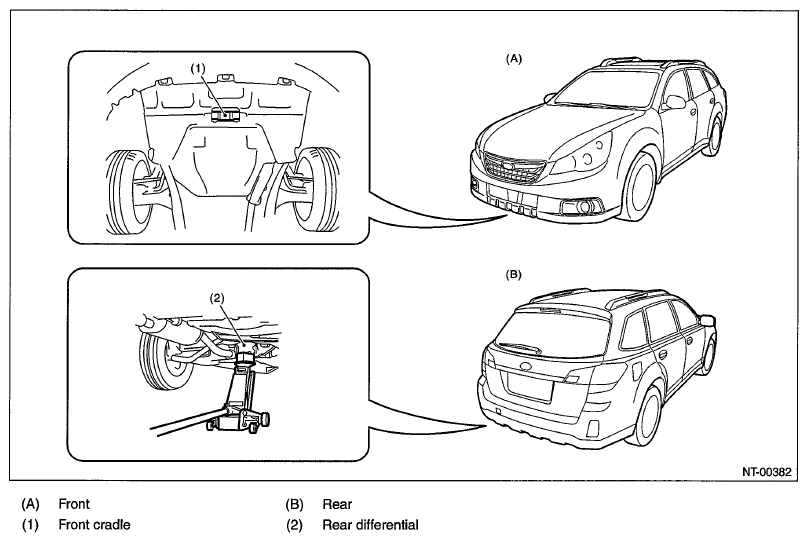 (1)

(A)

(2)

(B)

NT-00382

(A) Front
(1) Front cradle

(B) Rear
(2) Rear differential