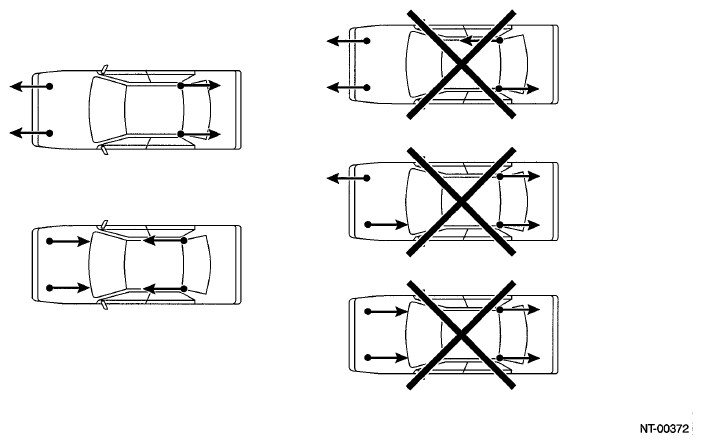 NT-00372