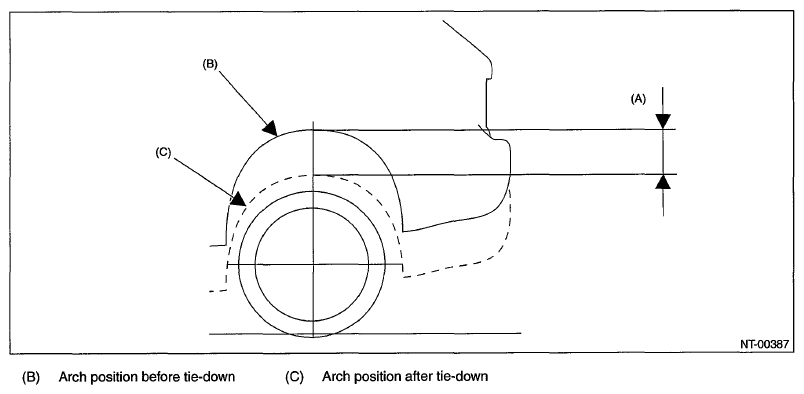 (B)

(A)

(C)

NT-00387

(B) Arch position before tie-down (C) Arch position after tie-down