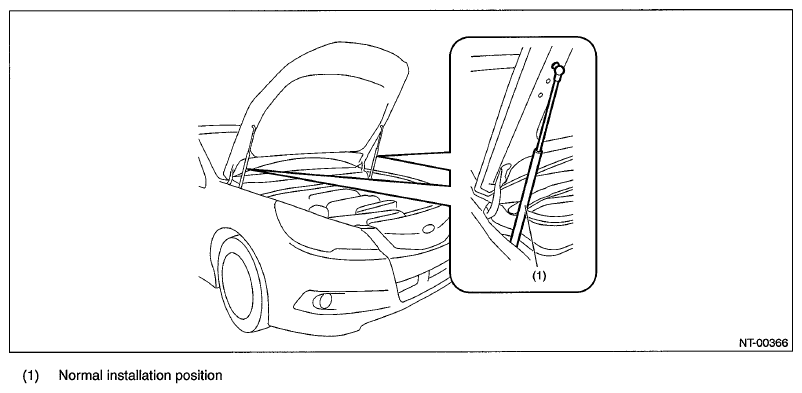 (1)

NT-00366

(1) Normal installation position