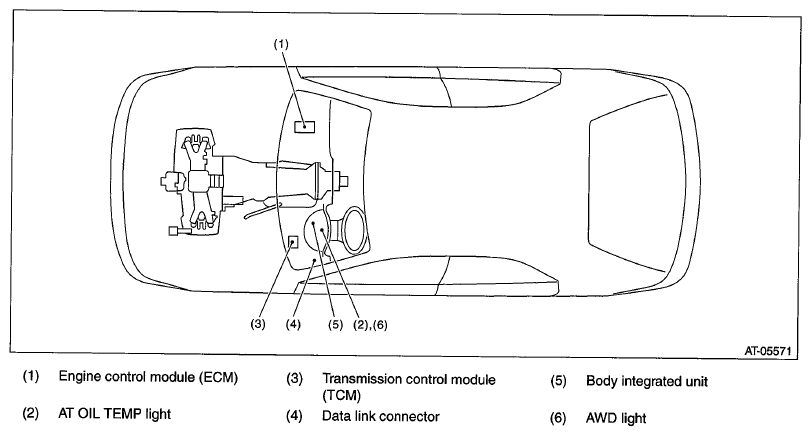 (1)

(3) (4) (5) (2),(6)

AT-05571

(1) Engine control module (ECM)

(2) AT OIL TEMP light

(3) Transmission control module (TCM)

(4) Data link connector

(5) Body integrated unit

(6) AWD light