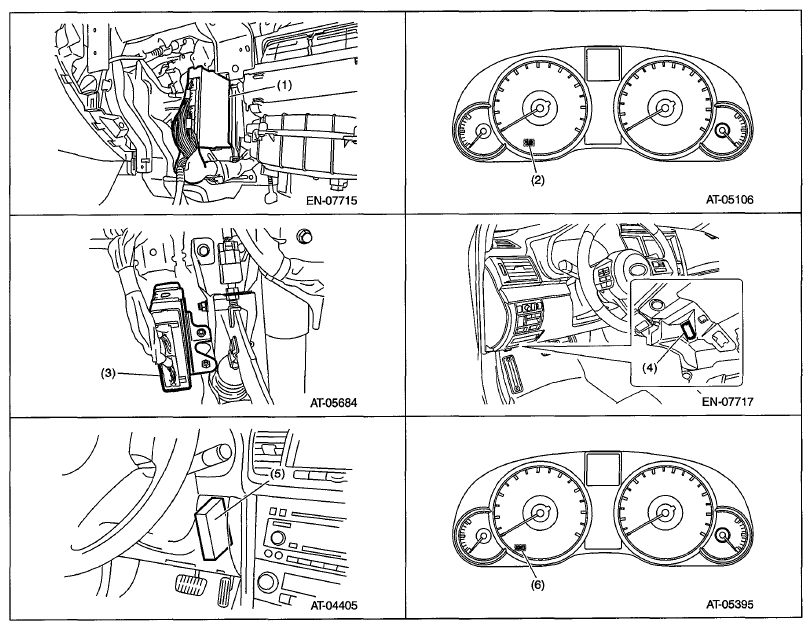 (1)

EN-07715

(2)

AT-05106

(3)

AT-05684

(4)

EN-07717

(5)

AT-04405

(6)

AT-05395