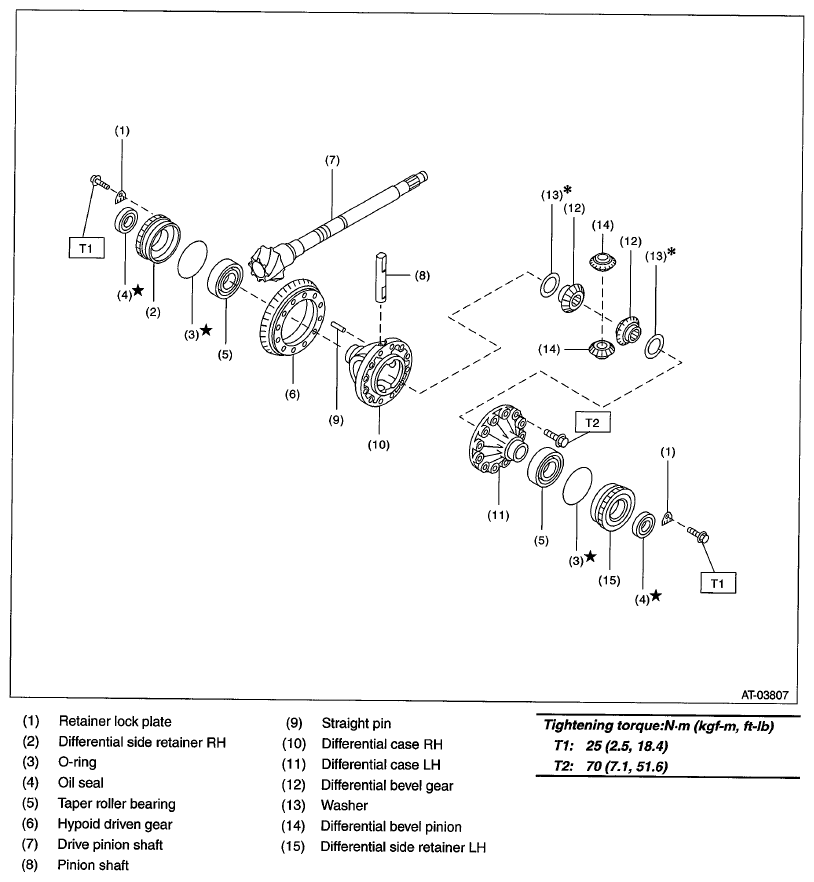 (1)
(7)
(13)*
(12)
(14)
(12)
(13)*
T1
(8)
(4)★
(2)
(3)★
(5)
(14)
(6)
(9)
(10)
T2
(1)
(11)
(5)
(3)★
(15)
(4)★
T1
AT-03807

(1) Retainer lock plate
(2) Differential side retainer RH
(3) O-ring
(4) Oil seal
(5) Taper roller bearing
(6) Hypoid driven gear
(7) Drive pinion shaft
(8) Pinion shaft

(9) Straight pin
(10) Differential case RH
(11) Differential case LH
(12) Differential bevel gear
(13) Washer
(14) Differential bevel pinion
(15) Differential side retainer LH

Tightening torque:N·m (kgf-m, ft-lb)
T1: 25 (2.5, 18.4)
T2: 70 (7.1, 51.6)