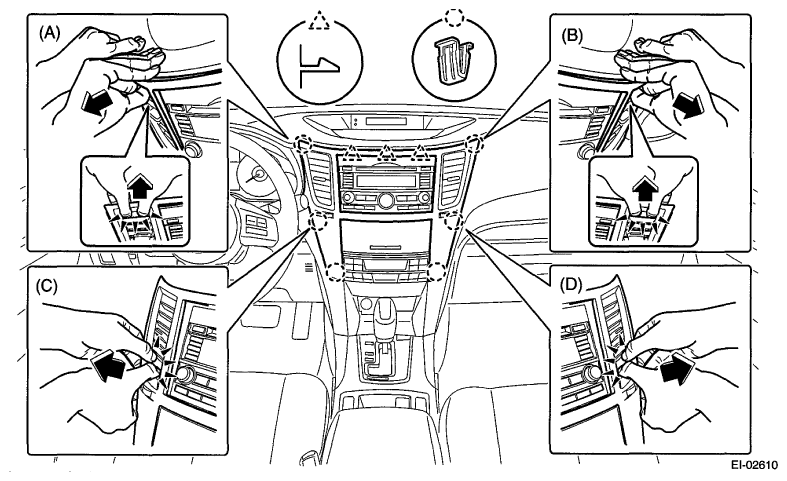 (A)

(B)

(C)

(D)

EI-02610