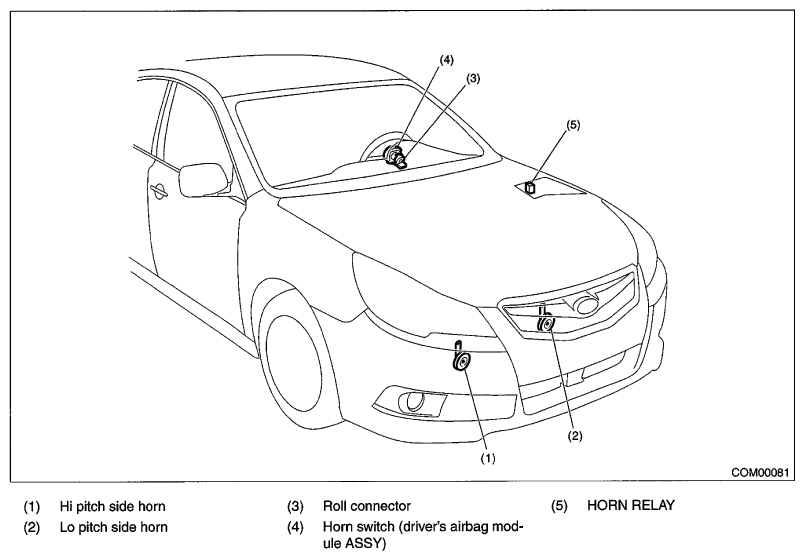 (4)
(3)
(5)
(2)
(1)
COM00081

(1) Hi pitch side horn
(2) Lo pitch side horn

(3) Roll connector
(4) Horn switch (driver's airbag module ASSY)

(5) HORN RELAY