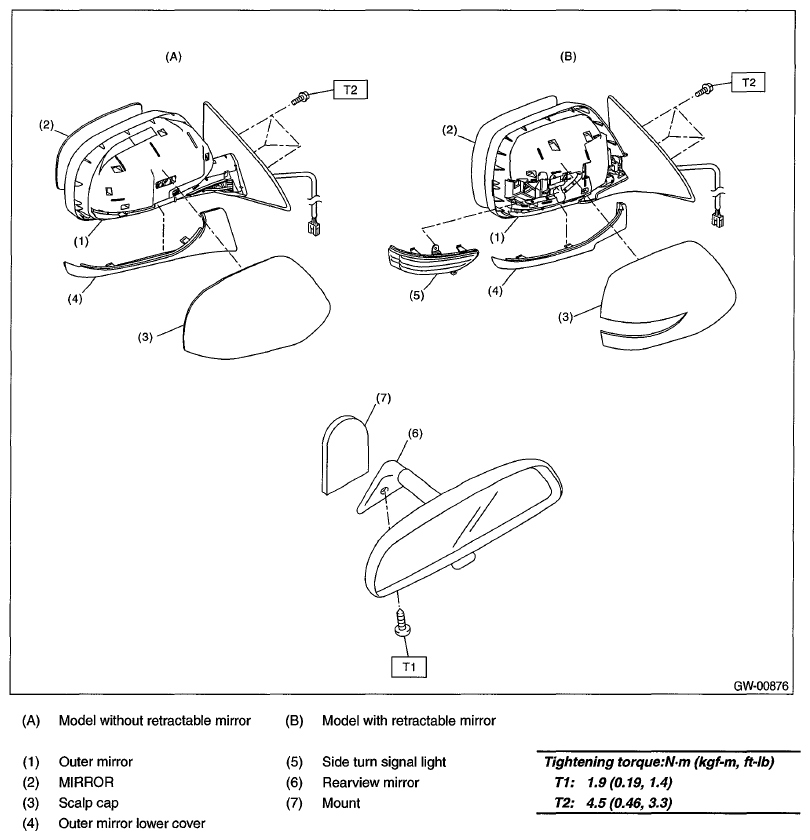 (A)

T2

(2)

(1)

(4)

(3)

(B)

T2

(2)

(1)

(5)

(4)

(3)

(7)

(6)

T1

GW-00876

(A) Model without retractable mirror

(B) Model with retractable mirror

(1) Outer mirror
(2) MIRROR
(3) Scalp cap
(4) Outer mirror lower cover

(5) Side turn signal light
(6) Rearview mirror
(7) Mount

Tightening torque:N·m (kgf-m, ft-lb)
T1: 1.9 (0.19, 1.4)
T2: 4.5 (0.46, 3.3)