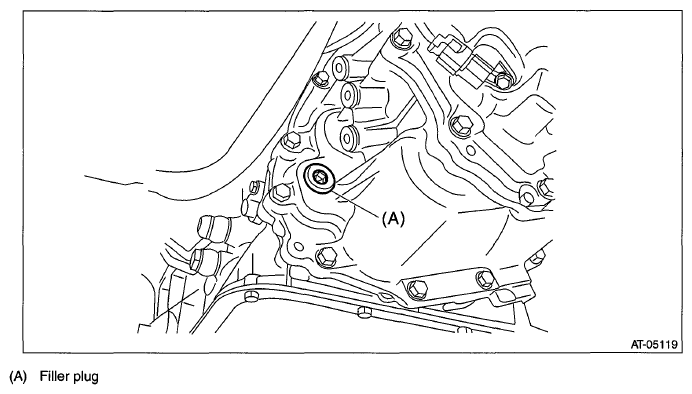 (A)

AT-05119

(A) Filler plug