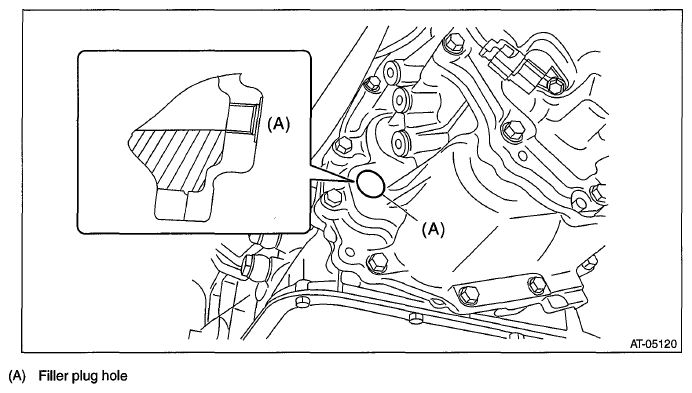 (A)

(A)

AT-05120

(A) Filler plug hole