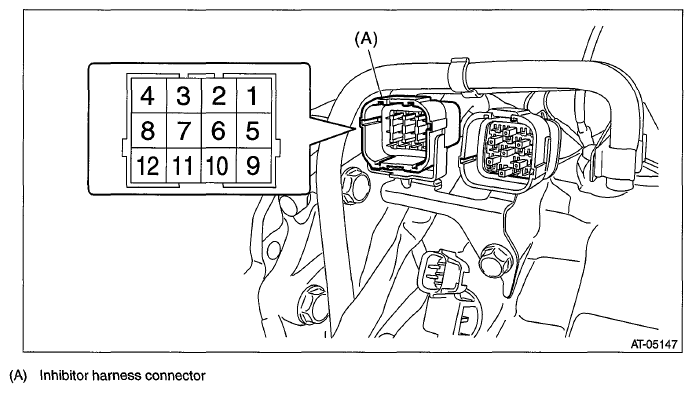 (A)

| 4 | 3 | 2 | 1 |
|---|---|---|---|
| 8 | 7 | 6 | 5 |
| 12 | 11 | 10 | 9 |

AT-05147

(A) Inhibitor harness connector