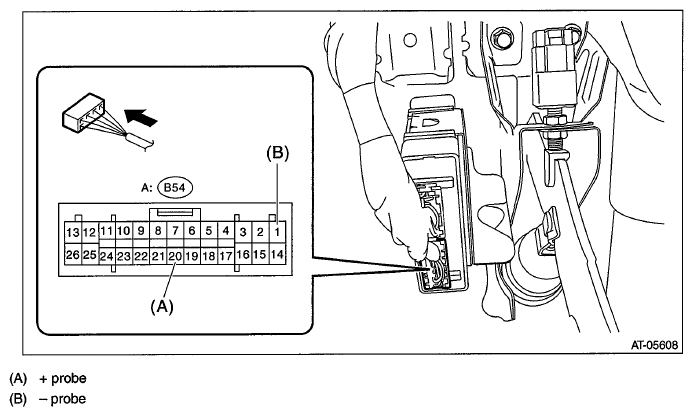 (B)

A: B54

| 13 | 12 | 11 | 10 | 9 | 8 | 7 | 6 | 5 | 4 | 3 | 2 | 1 |
|---|---|---|---|---|---|---|---|---|---|---|---|---|
| 26 | 25 | 24 | 23 | 22 | 21 | 20 | 19 | 18 | 17 | 16 | 15 | 14 |

(A)

AT-05608

(A) + probe
(B) – probe