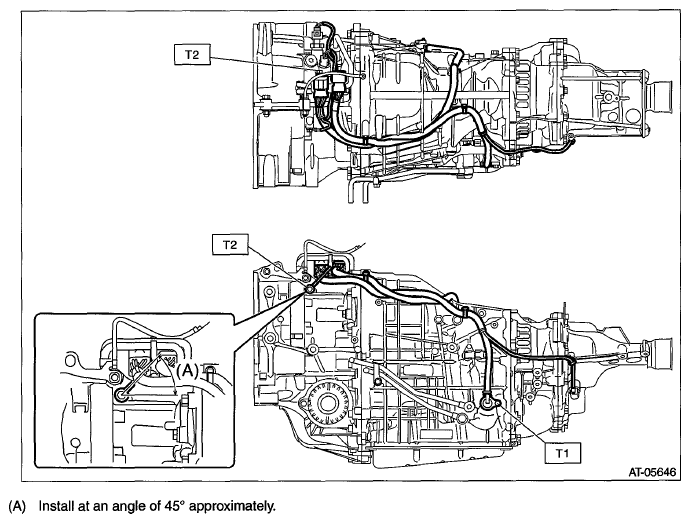 T2

T2

(A)

T1

AT-05646

(A) Install at an angle of 45° approximately.