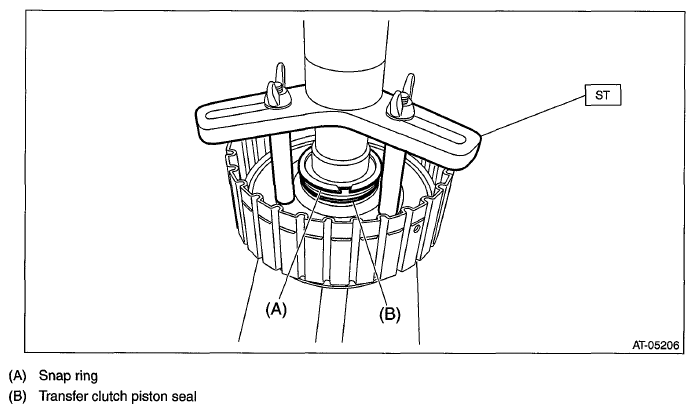 ST

(A)

(B)

AT-05206

(A) Snap ring
(B) Transfer clutch piston seal