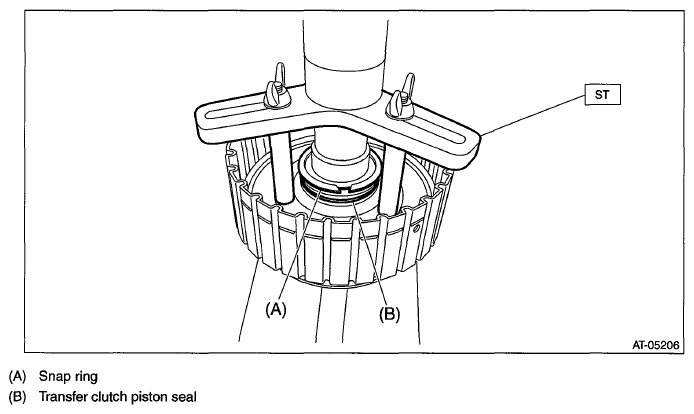 ST

(A)

(B)

AT-05206

(A) Snap ring

(B) Transfer clutch piston seal