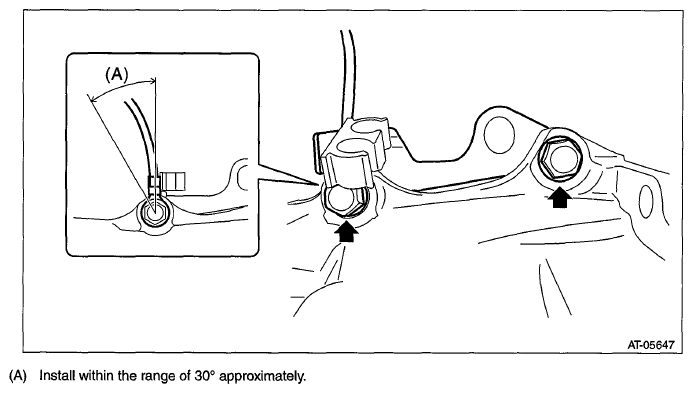 (A)

AT-05647

(A) Install within the range of 30° approximately.