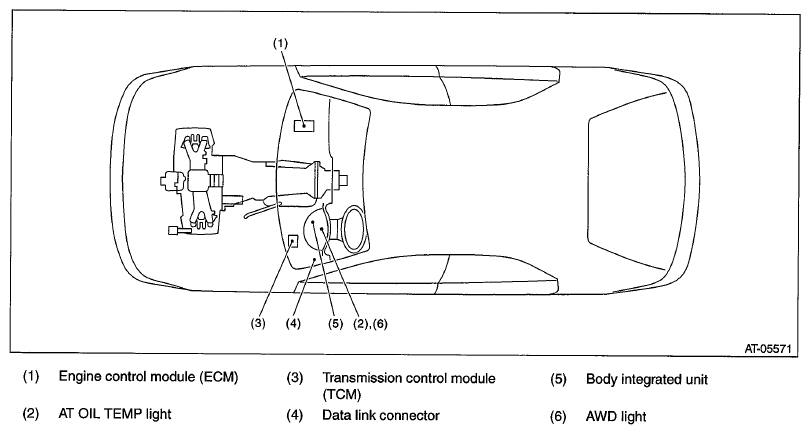 (1)

(3) (4) (5) (2),(6)

AT-05571

(1) Engine control module (ECM)

(2) AT OIL TEMP light

(3) Transmission control module (TCM)

(4) Data link connector

(5) Body integrated unit

(6) AWD light