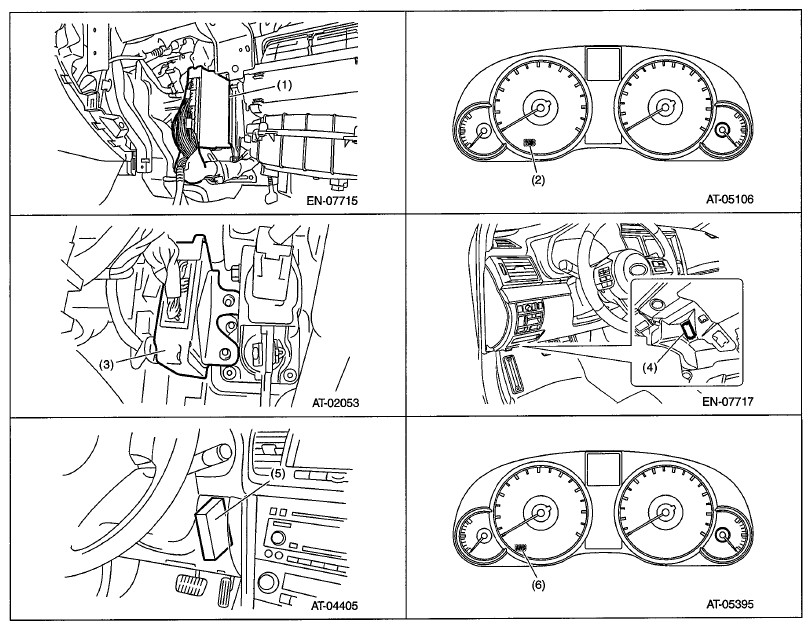 (1)
EN-07715

(2)
AT-05106

(3)
AT-02053

(4)
EN-07717

(5)
AT-04405

(6)
AT-05395